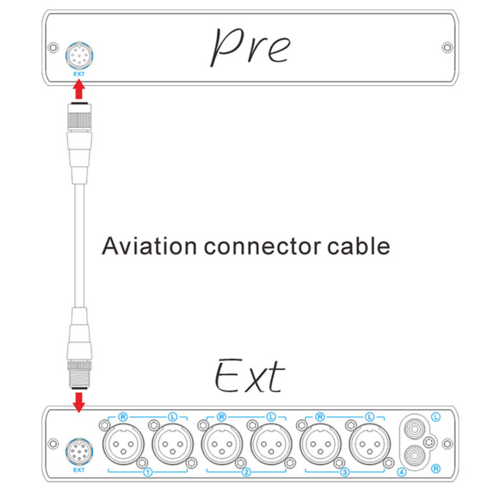 Pre

EXT

Aviation connector cable

Ext

R L R L R L L

EXT

1 2 3 4 R